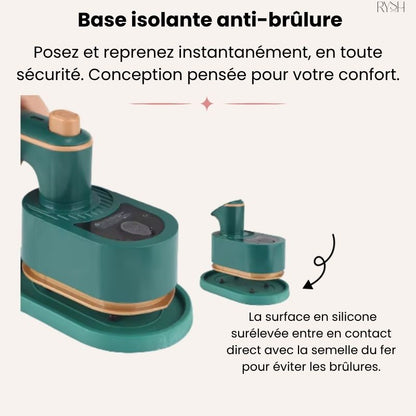 RYSH

Base isolante anti-brûlure

Posez et reprenez instantanément, en toute sécurité. Conception pensée pour votre confort.

La surface en silicone surélevée entre en contact direct avec la semelle du fer pour éviter les brûlures.