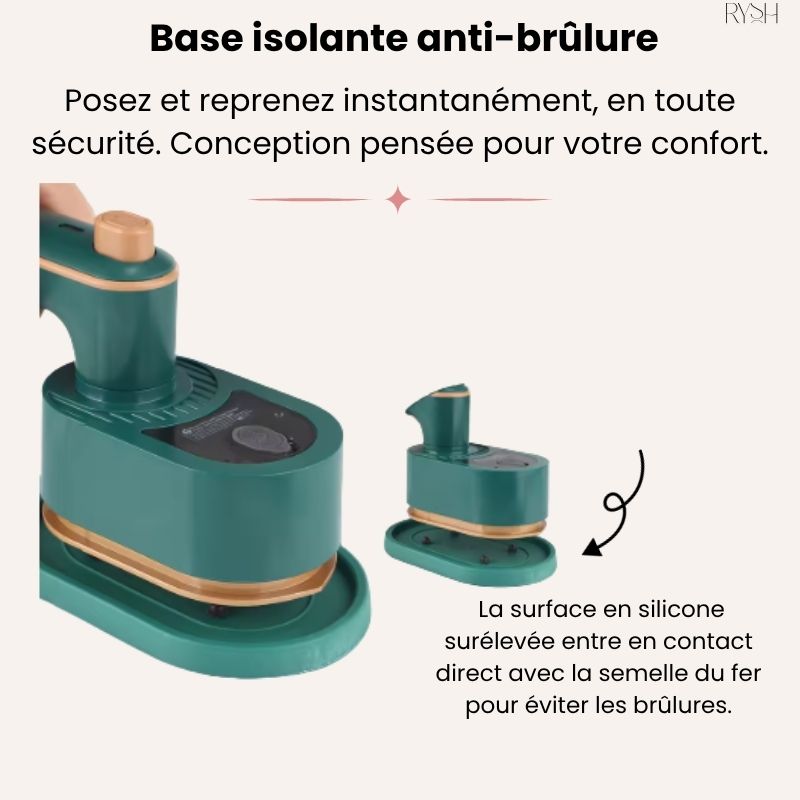 RYSH

Base isolante anti-brûlure

Posez et reprenez instantanément, en toute sécurité. Conception pensée pour votre confort.

La surface en silicone surélevée entre en contact direct avec la semelle du fer pour éviter les brûlures.