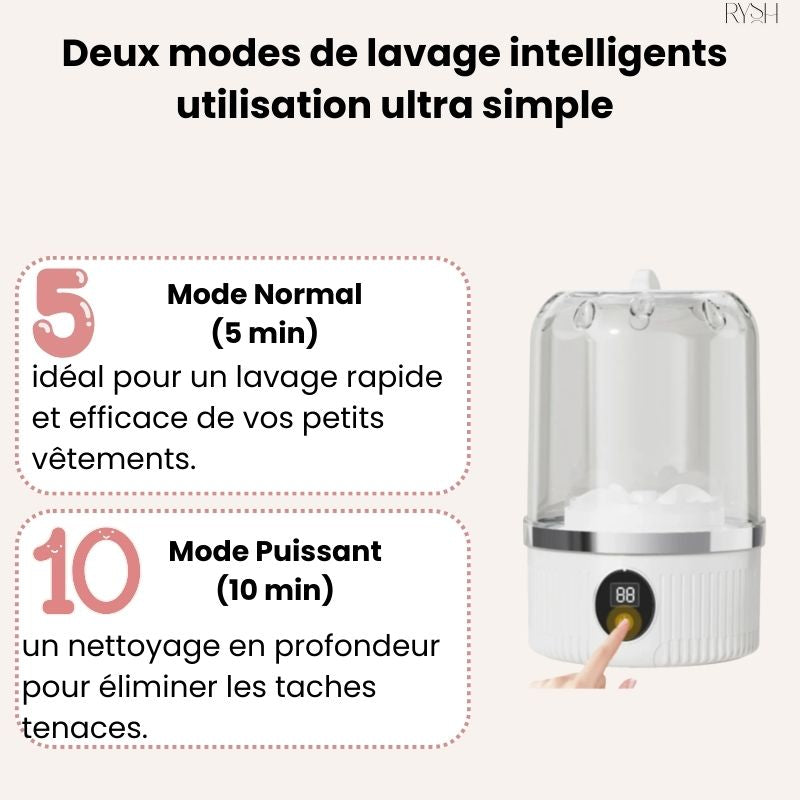 RYSH

Deux modes de lavage intelligents utilisation ultra simple

5

Mode Normal (5 min)

idéal pour un lavage rapide et efficace de vos petits vêtements.

10

Mode Puissant (10 min)

un nettoyage en profondeur pour éliminer les taches tenaces.

88